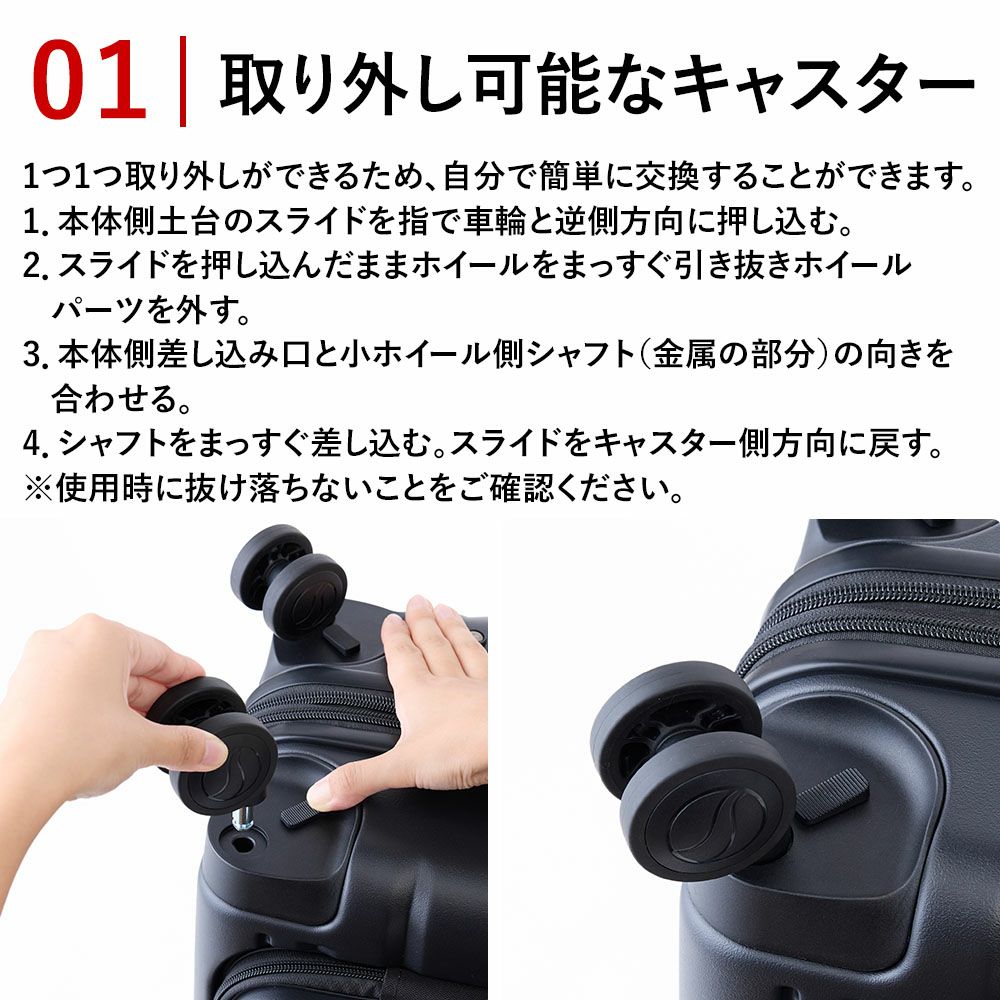 01 | 取り外し可能なキャスター

1つ1つ取り外しができるため、自分で簡単に交換することができます。
1. 本体側土台のスライドを指で車輪と逆側方向に押し込む。
2. スライドを押し込んだままホイールをまっすぐ引き抜きホイールパーツを外す。
3. 本体側差し込み口と小ホイール側シャフト(金属の部分)の向きを合わせる。
4. シャフトをまっすぐ差し込む。スライドをキャスター側方向に戻す。
※使用時に抜け落ちないことをご確認ください。